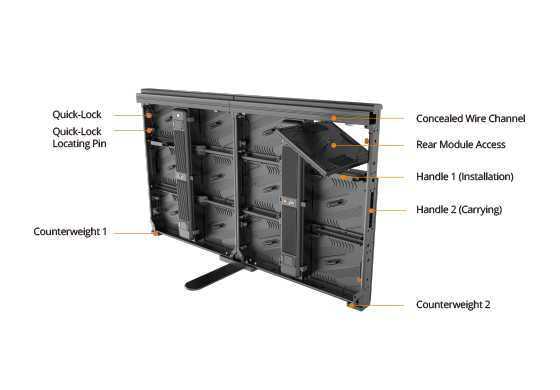 Quick-Lock

Quick-Lock
Locating Pin

Counterweight 1

Concealed Wire Channel

Rear Module Access

Handle 1 (Installation)

Handle 2 (Carrying)

Counterweight 2