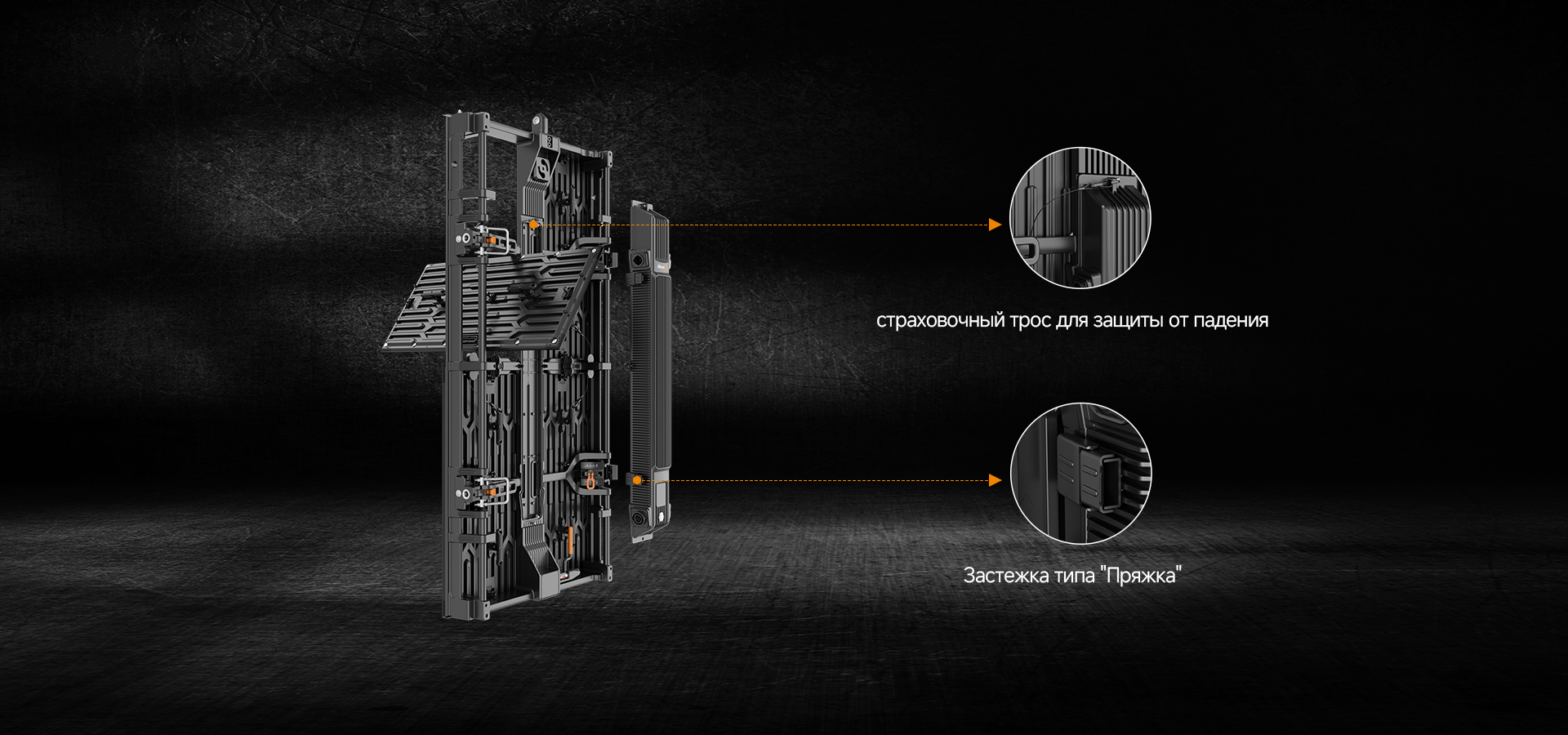 страховочный трос для защиты от падения

Застежка типа "Пряжка"